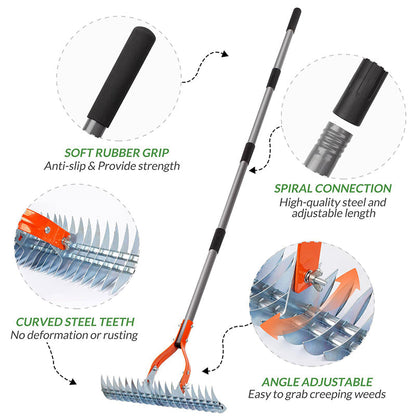 SOFT RUBBER GRIP
Anti-slip & Provide strength

SPIRAL CONNECTION
High-quality steel and adjustable length

CURVED STEEL TEETH
No deformation or rusting

ANGLE ADJUSTABLE
Easy to grab creeping weeds